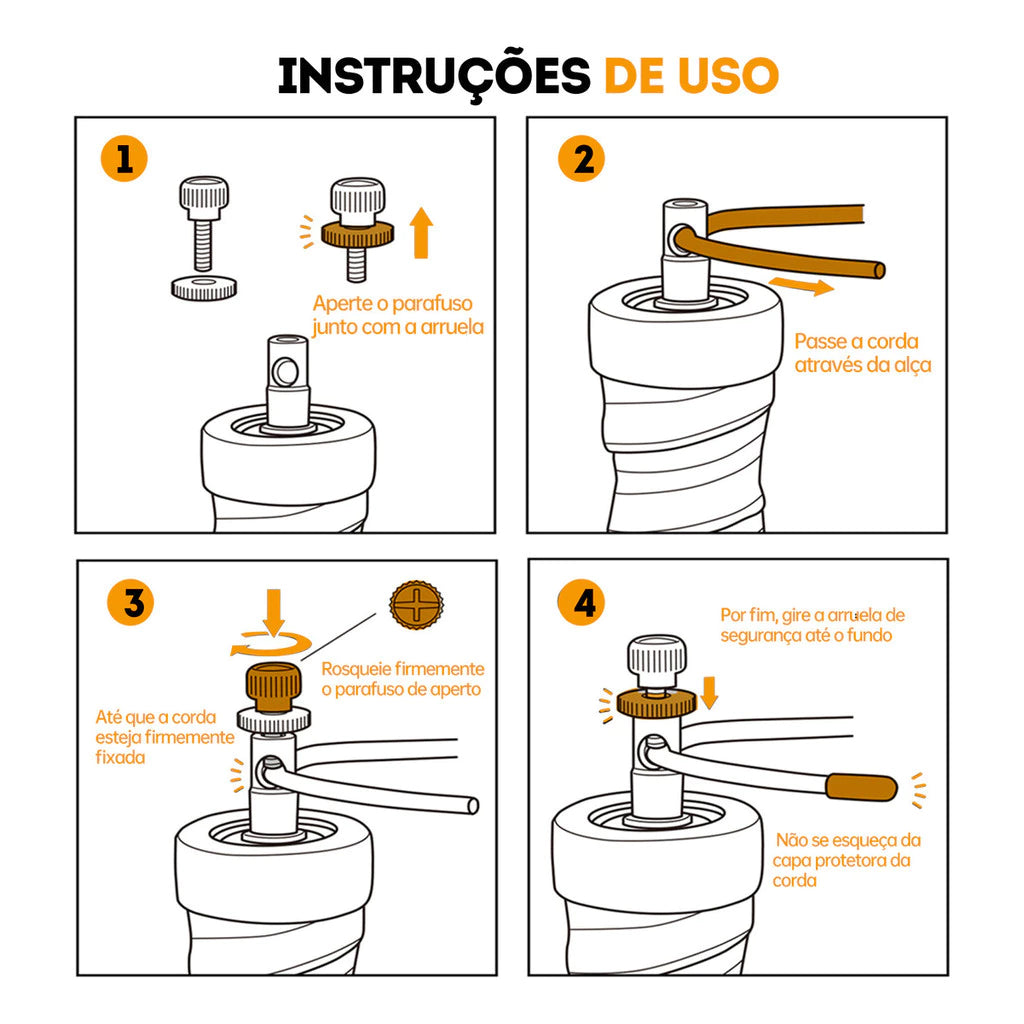 INSTRUÇÕES DE USO

1

Aperte o parafuso junto com a arruela

2

Passe a corda através da alça

3

Rosqueie firmemente o parafuso de aperto

Até que a corda esteja firmemente fixada

4

Por fim, gire a arruela de segurança até o fundo

Não se esqueça da capa protetora da corda