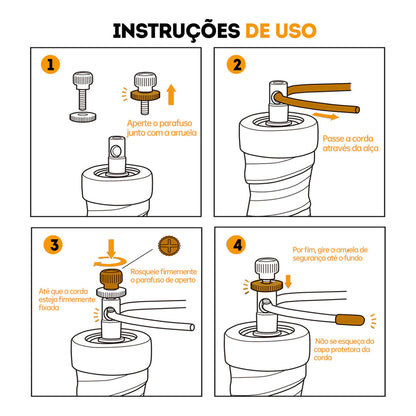 INSTRUÇÕES DE USO

1

Aperte o parafuso junto com a arruela

2

Passe a corda através da alça

3

Rosqueie firmemente o parafuso de aperto

Até que a corda esteja firmemente fixada

4

Por fim, gire a arruela de segurança até o fundo

Não se esqueça da capa protetora da corda